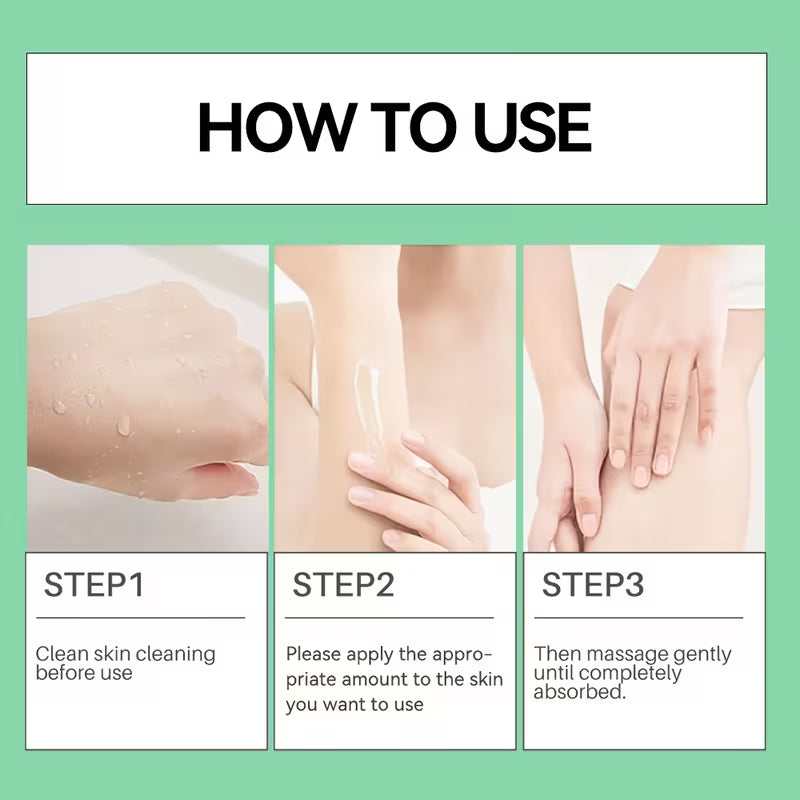 HOW TO USE

STEP1

Clean skin cleaning before use

STEP2

Please apply the appropriate amount to the skin you want to use

STEP3

Then massage gently until completely absorbed.