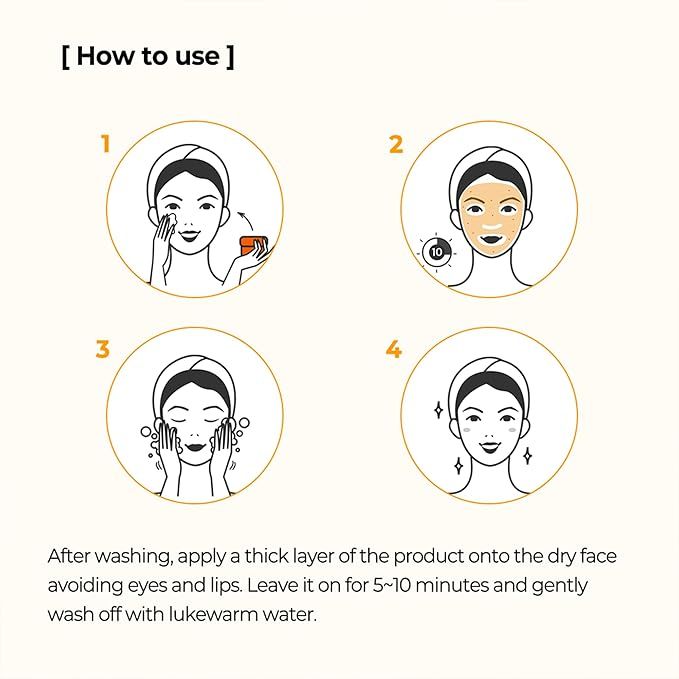 [ How to use ]

1

2

10

3

4

After washing, apply a thick layer of the product onto the dry face avoiding eyes and lips. Leave it on for 5~10 minutes and gently wash off with lukewarm water.